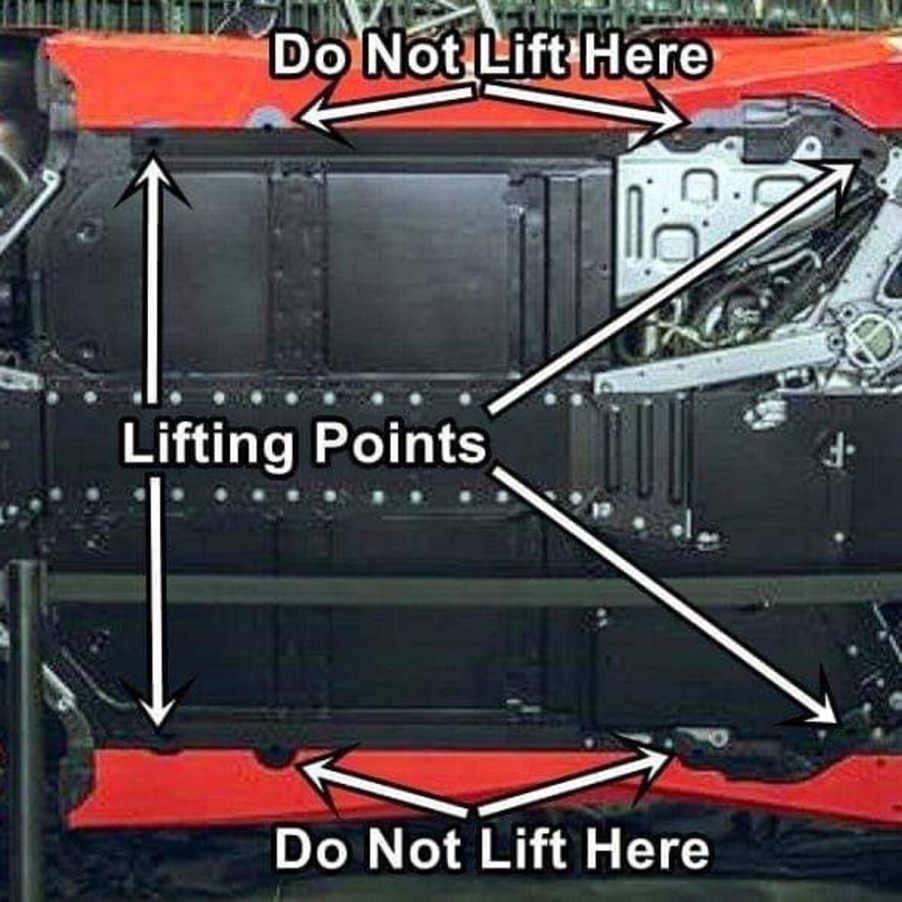 Do Not Lift Here

Lifting Points

Do Not Lift Here