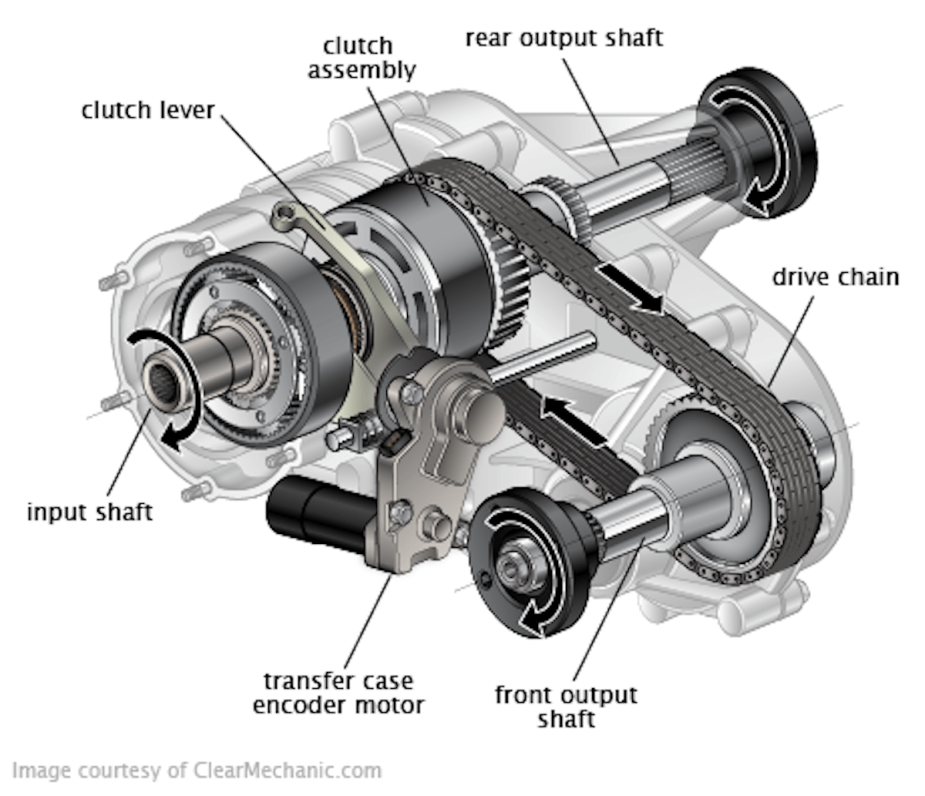 clutch assembly
rear output shaft
clutch lever
drive chain
input shaft
transfer case encoder motor
front output shaft
Image courtesy of ClearMechanic.com