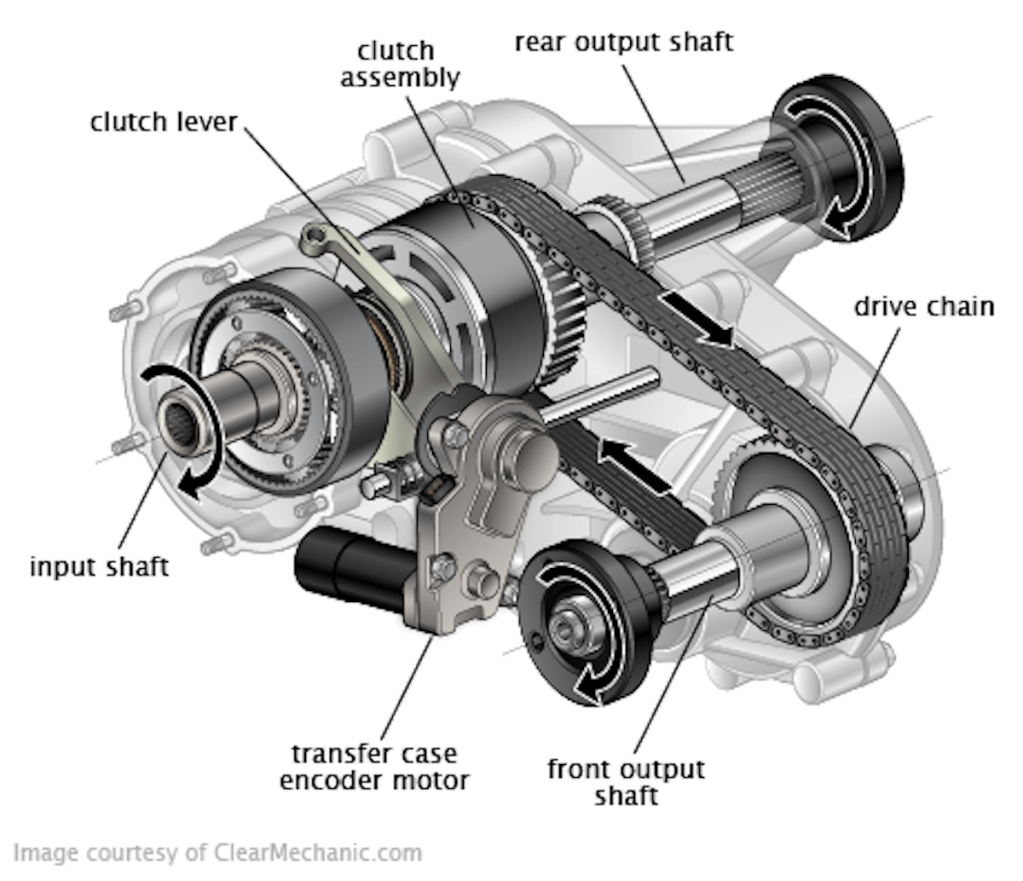 clutch assembly

rear output shaft

clutch lever

drive chain

input shaft

transfer case encoder motor

front output shaft

Image courtesy of ClearMechanic.com