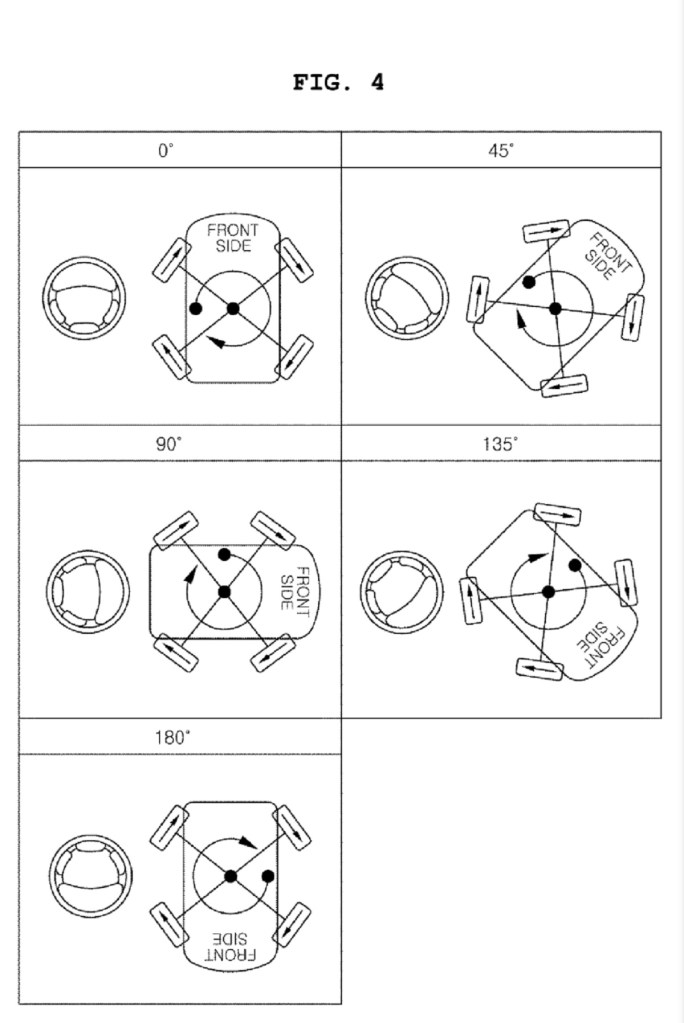 FIG. 4

| 0° | 45° |
|---|---|
| FRONT SIDE | FRONT SIDE |
| 90° | 135° |
| FRONT SIDE | FRONT SIDE |
| 180° | |
| FRONT SIDE | |