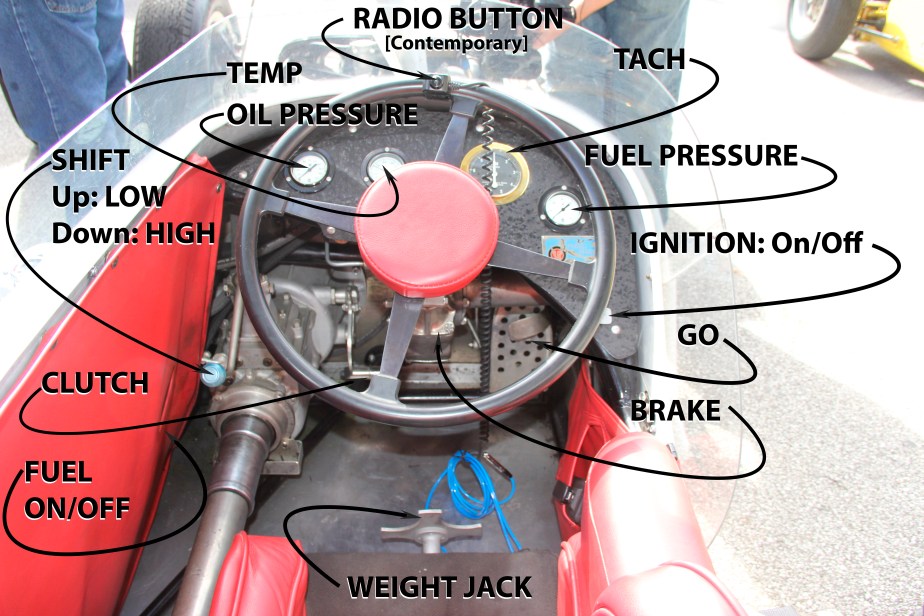 RADIO BUTTON
[Contemporary]

TEMP

TACH

OIL PRESSURE

SHIFT
Up: LOW
Down: HIGH

FUEL PRESSURE

IGNITION: On/Off

GO

CLUTCH

BRAKE

FUEL
ON/OFF

WEIGHT JACK