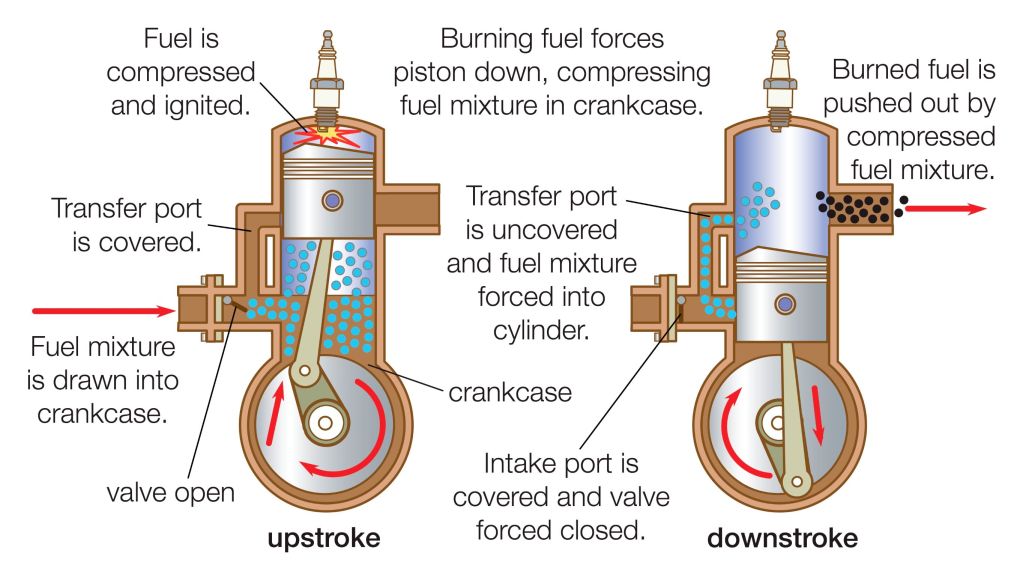 Fuel is compressed and ignited.

Burning fuel forces piston down, compressing fuel mixture in crankcase.

Burned fuel is pushed out by compressed fuel mixture.

Transfer port is covered.

Transfer port is uncovered and fuel mixture forced into cylinder.

Fuel mixture is drawn into crankcase.

crankcase

valve open

Intake port is covered and valve forced closed.

upstroke

downstroke