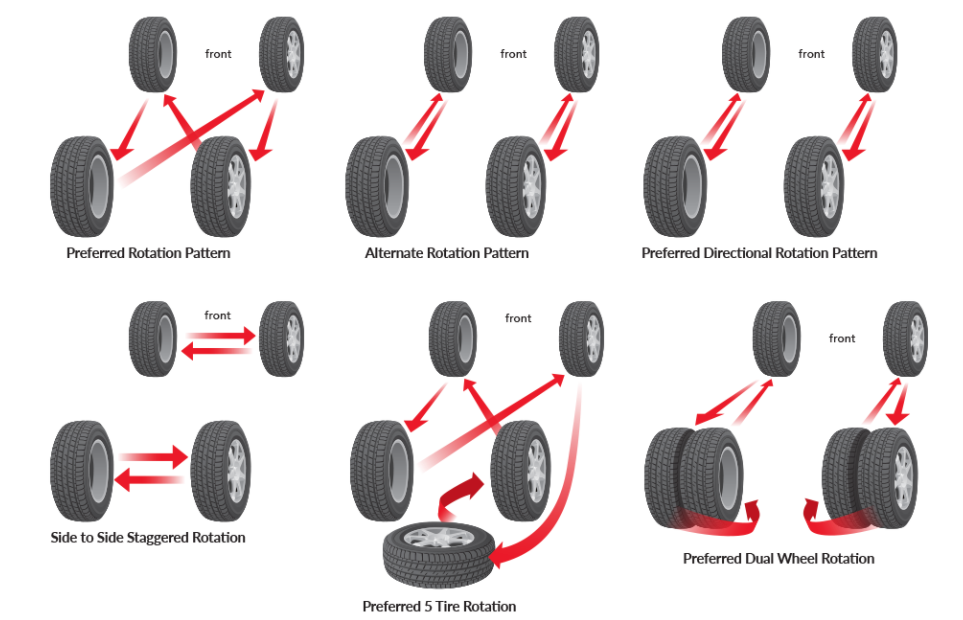 front

Preferred Rotation Pattern

front

Alternate Rotation Pattern

front

Preferred Directional Rotation Pattern

front

Side to Side Staggered Rotation

front

Preferred 5 Tire Rotation

front

Preferred Dual Wheel Rotation