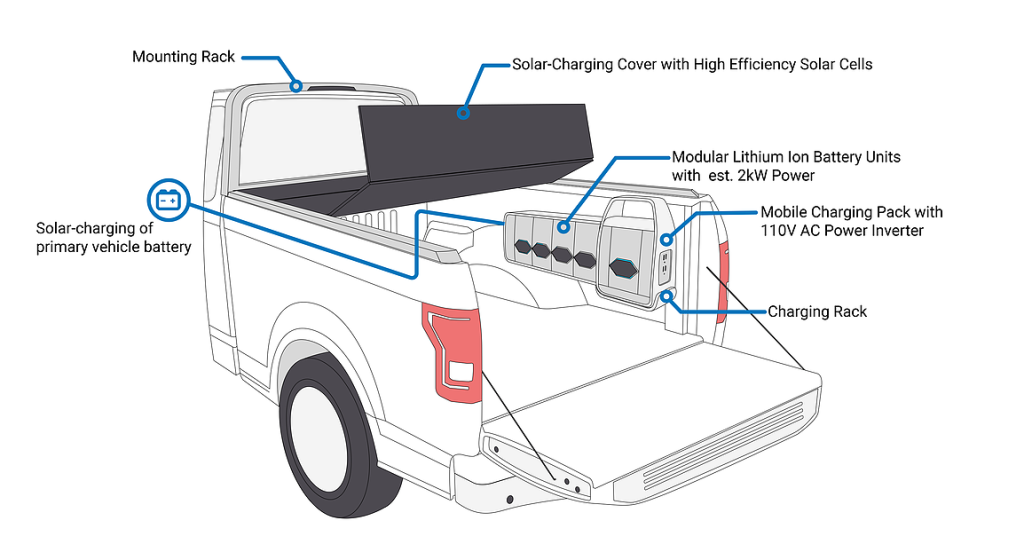 Mounting Rack

Solar-Charging Cover with High Efficiency Solar Cells

Modular Lithium Ion Battery Units with est. 2kW Power

Solar-charging of primary vehicle battery

Mobile Charging Pack with 110V AC Power Inverter

Charging Rack